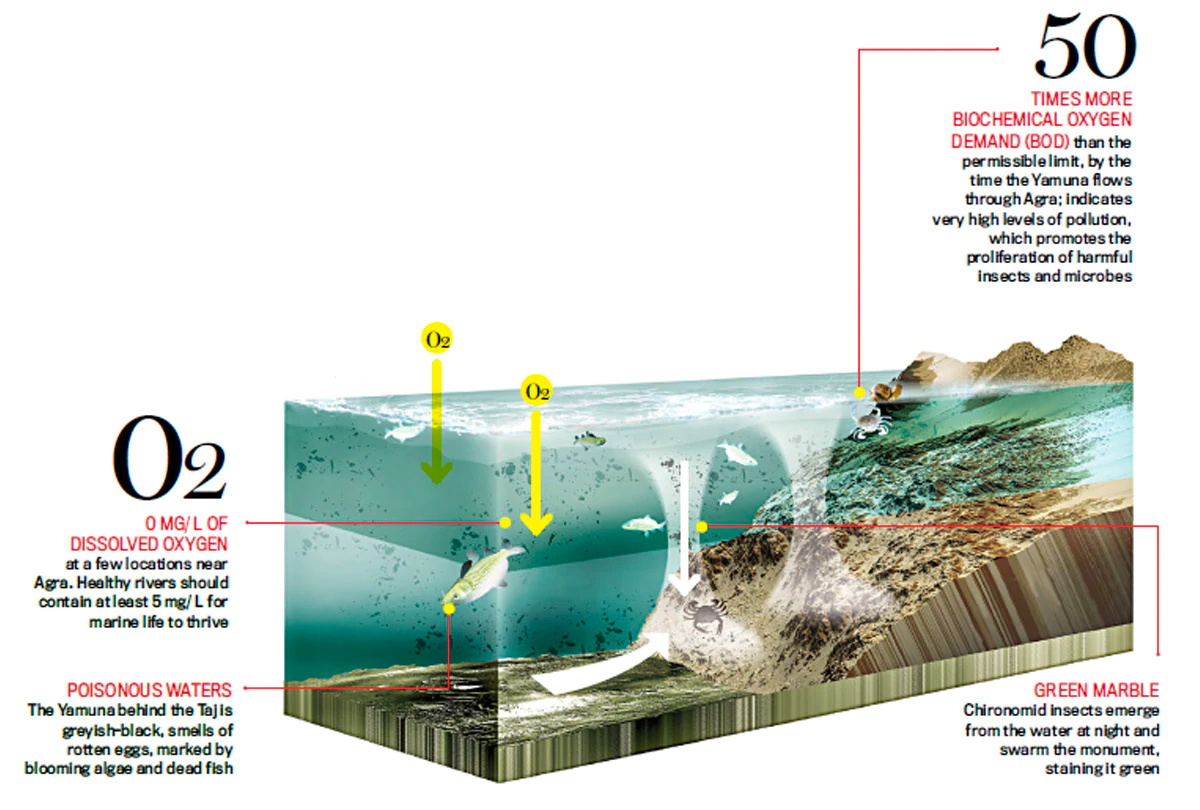 50

TIMES MORE BIOCHEMICAL OXYGEN DEMAND (BOD) than the permissible limit, by the time the Yamuna flows through Agra; indicates very high levels of pollution, which promotes the proliferation of harmful insects and microbes

$O_2$

$O_2$

$O_2$

0 MG/ L OF DISSOLVED OXYGEN at a few locations near Agra. Healthy rivers should contain at least 5 mg/ L for marine life to thrive

POISONOUS WATERS The Yamuna behind the Taj is greyish-black, smells of rotten eggs, marked by blooming algae and dead fish

GREEN MARBLE Chironomid insects emerge from the water at night and swarm the monument, staining it green