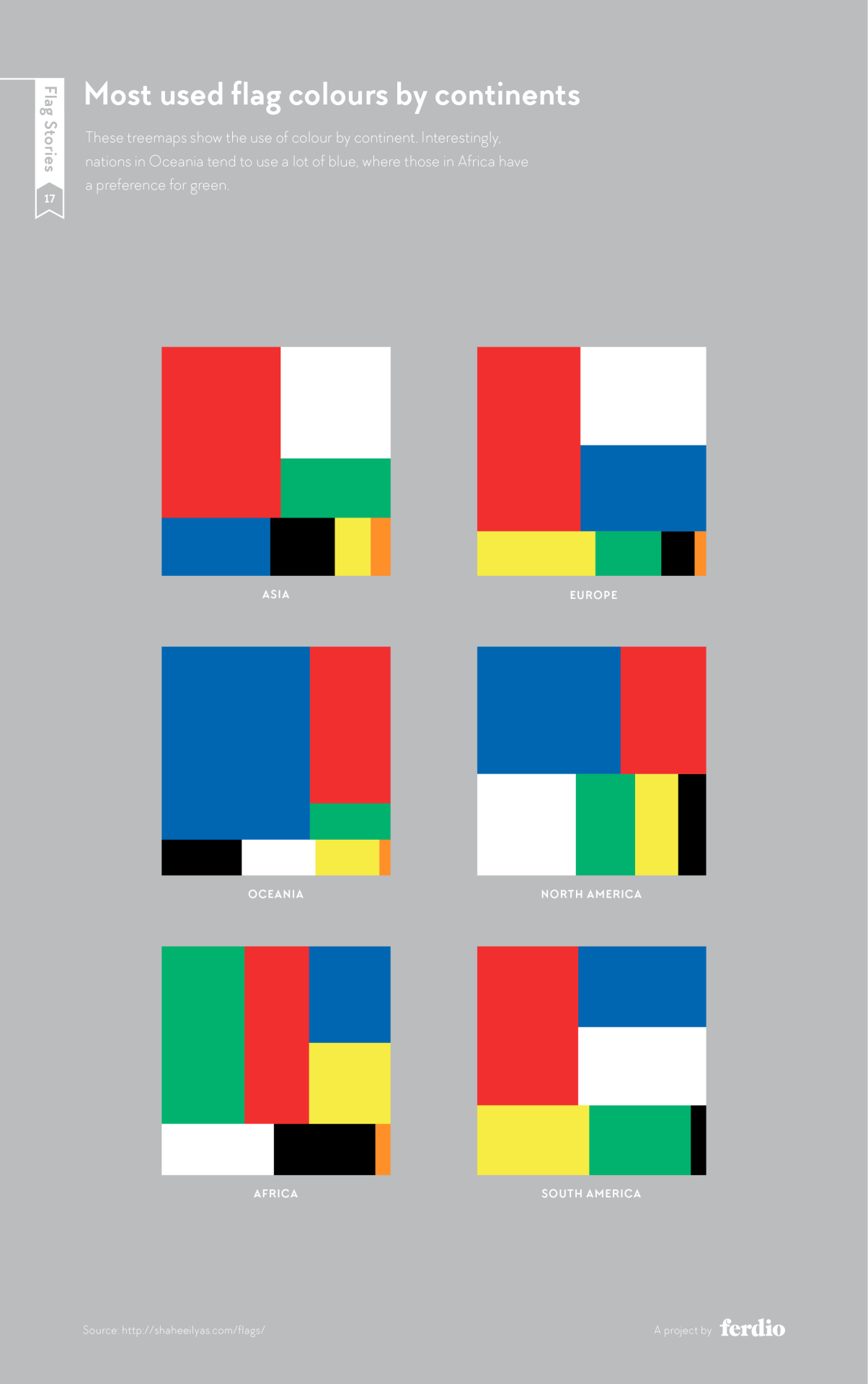 Flag Stories
17

Most used flag colours by continents

These treemaps show the use of colour by continent. Interestingly, nations in Oceania tend to use a lot of blue, where those in Africa have a preference for green.

ASIA

EUROPE

OCEANIA

NORTH AMERICA

AFRICA

SOUTH AMERICA

Source: http://shaheeilyas.com/flags/

A project by ferdio